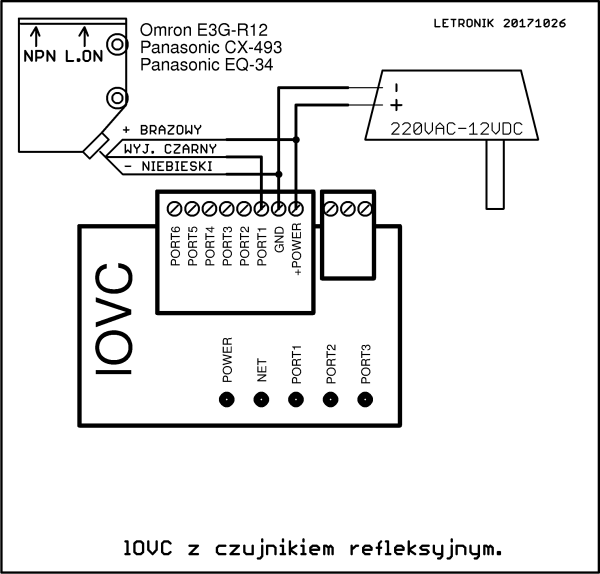 NPN L.ON

Omron E3G-R12
Panasonic CX-493
Panasonic EQ-34

LETRONIK 20171026

-
+
220VAC-12VDC

+ BRAZOWY
WYJ. CZARNY
- NIEBIESKI

PORT6 PORT5 PORT4 PORT3 PORT2 PORT1 GND +POWER

IOVC

POWER NET PORT1 PORT2 PORT3

IOVC z czujnikiem refleksyjnym.